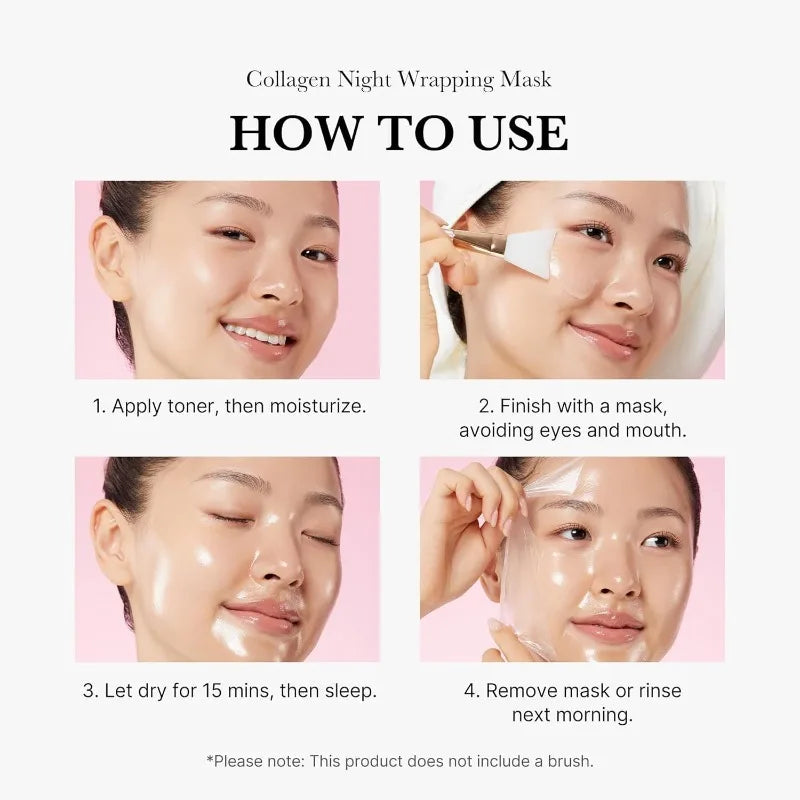 Collagen Night Wrapping Mask

HOW TO USE

1. Apply toner, then moisturize.

2. Finish with a mask, avoiding eyes and mouth.

3. Let dry for 15 mins, then sleep.

4. Remove mask or rinse next morning.

*Please note: This product does not include a brush.